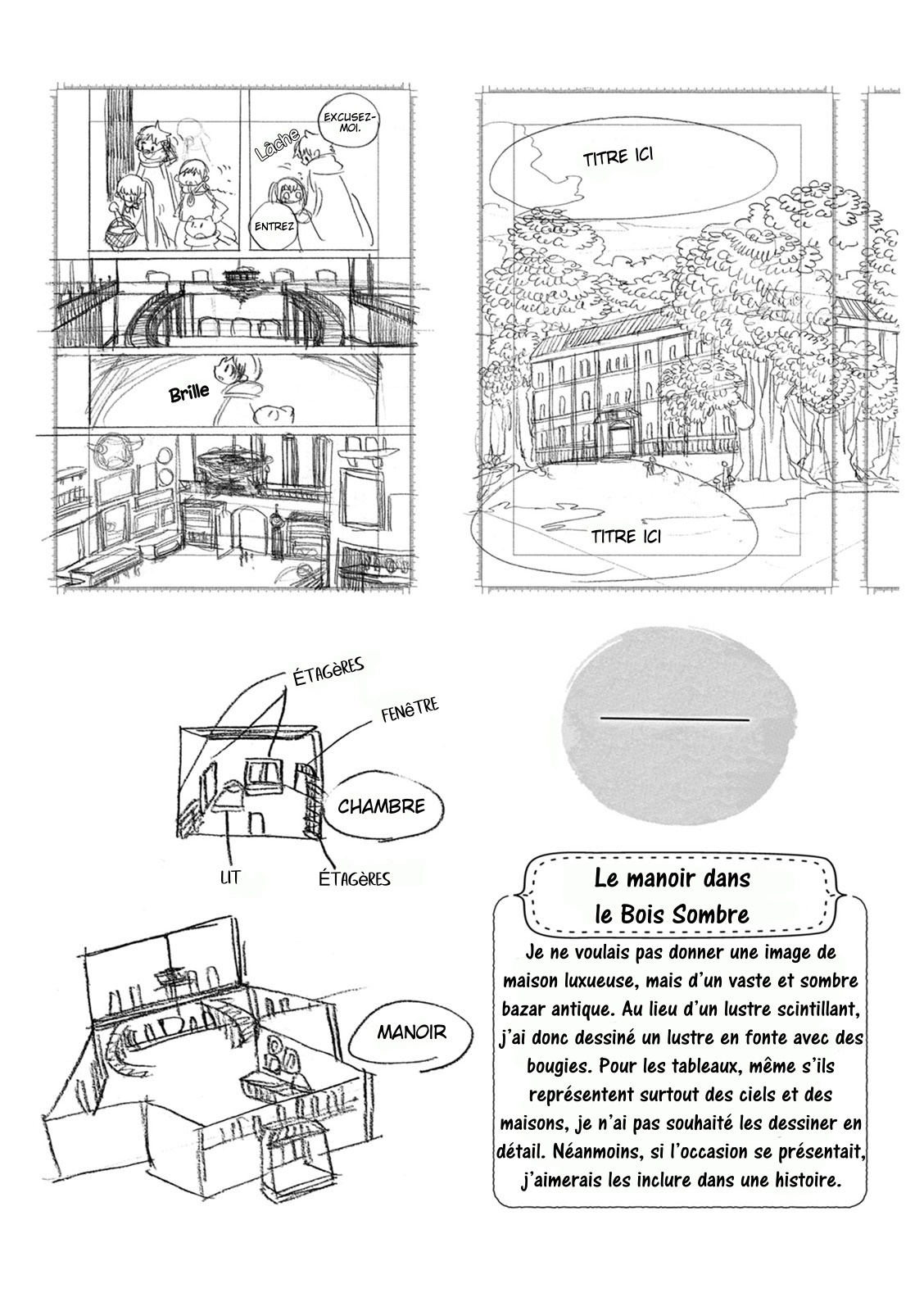 EXCUSEZ-MOI.

Lâche

ENTREZ

Brille

TITRE ICI

TITRE ICI

ÉTAGèRES

FENêTRE

CHAMBRE

LIT

ÉTAGèRES

MANOIR

Le manoir dans le Bois Sombre

Je ne voulais pas donner une image de maison luxueuse, mais d'un vaste et sombre bazar antique. Au lieu d'un lustre scintillant, j'ai donc dessiné un lustre en fonte avec des bougies. Pour les tableaux, même s'ils représentent surtout des ciels et des maisons, je n'ai pas souhaité les dessiner en détail. Néanmoins, si l'occasion se présentait, j'aimerais les inclure dans une histoire.